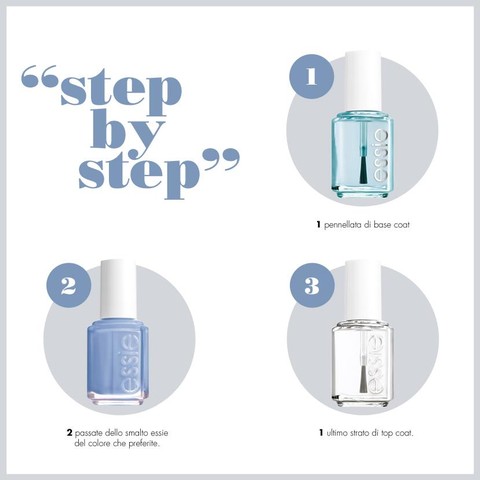 “step by step”

1

essie

1 pennellata di base coat

2

essie

2 passate dello smalto essie del colore che preferite.

3

essie

1 ultimo strato di top coat.