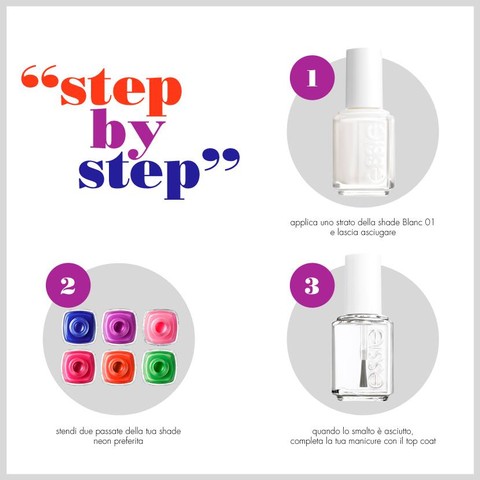 “step by step”

1

essie

applica uno strato della shade Blanc 01 e lascia asciugare

2

stendi due passate della tua shade neon preferita

3

essie

quando lo smalto è asciutto, completa la tua manicure con il top coat